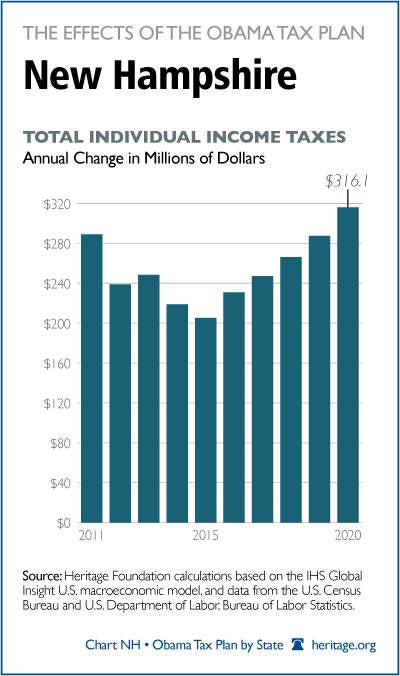 THE EFFECTS OF THE OBAMA TAX PLAN

New Hampshire

TOTAL INDIVIDUAL INCOME TAXES

Annual Change in Millions of Dollars

$316.1

$320
$280
$240
$200
$160
$120
$80
$40
$0

2011
2015
2020

Source: Heritage Foundation calculations based on the IHS Global Insight U.S. macroeconomic model, and data from the U.S. Census Bureau and U.S. Department of Labor, Bureau of Labor Statistics.

Chart NH • Obama Tax Plan by State heritage.org